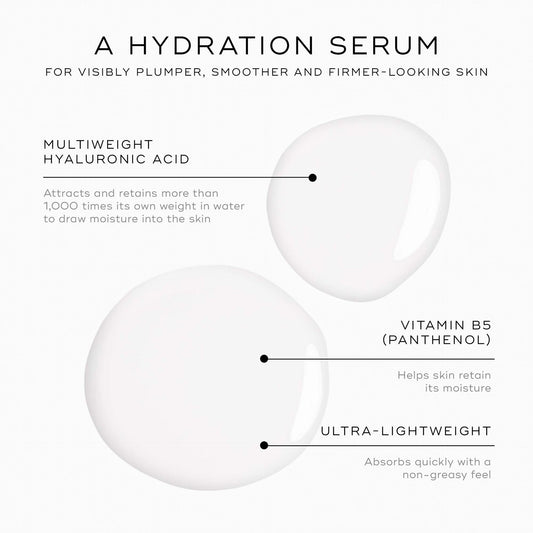 A HYDRATION SERUM

FOR VISIBLY PLUMPER, SMOOTHER AND FIRMER-LOOKING SKIN

MULTIWEIGHT HYALURONIC ACID

Attracts and retains more than 1,000 times its own weight in water to draw moisture into the skin

VITAMIN B5 (PANTHENOL)

Helps skin retain its moisture

ULTRA-LIGHTWEIGHT

Absorbs quickly with a non-greasy feel